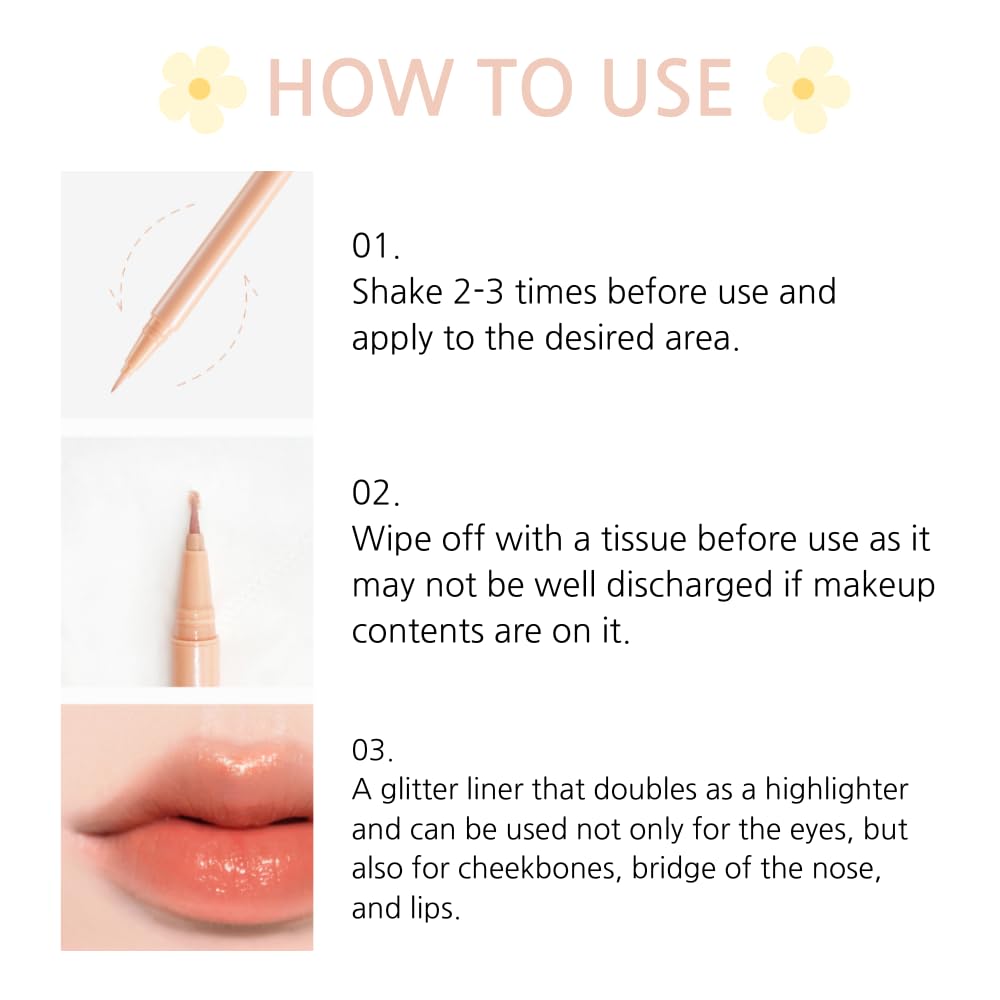 HOW TO USE

01.
Shake 2-3 times before use and apply to the desired area.

02.
Wipe off with a tissue before use as it may not be well discharged if makeup contents are on it.

03.
A glitter liner that doubles as a highlighter and can be used not only for the eyes, but also for cheekbones, bridge of the nose, and lips.