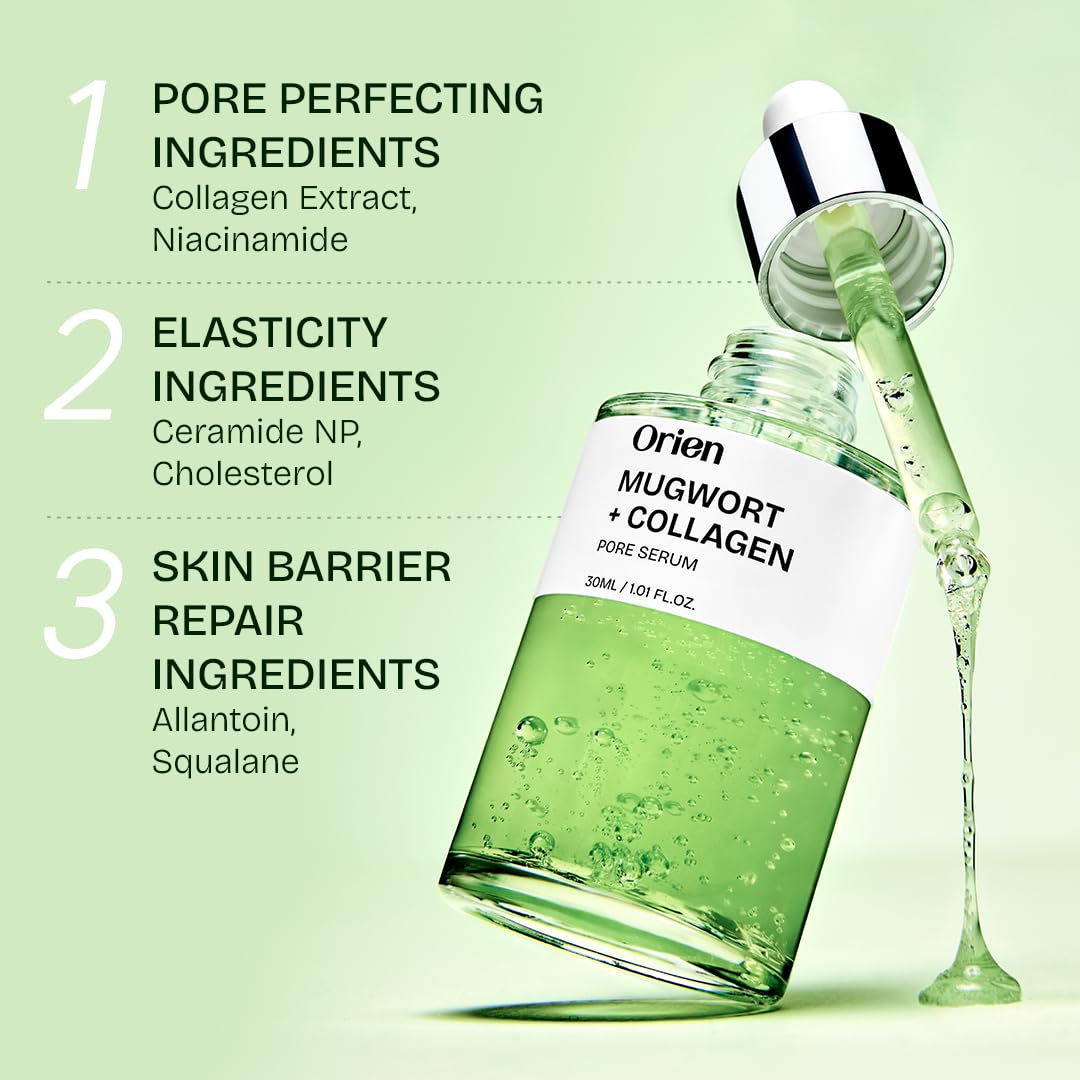 1 PORE PERFECTING INGREDIENTS
Collagen Extract, Niacinamide

2 ELASTICITY INGREDIENTS
Ceramide NP, Cholesterol

3 SKIN BARRIER REPAIR INGREDIENTS
Allantoin, Squalane

Orien
MUGWORT + COLLAGEN
PORE SERUM
30ML / 1.01 FL.OZ.