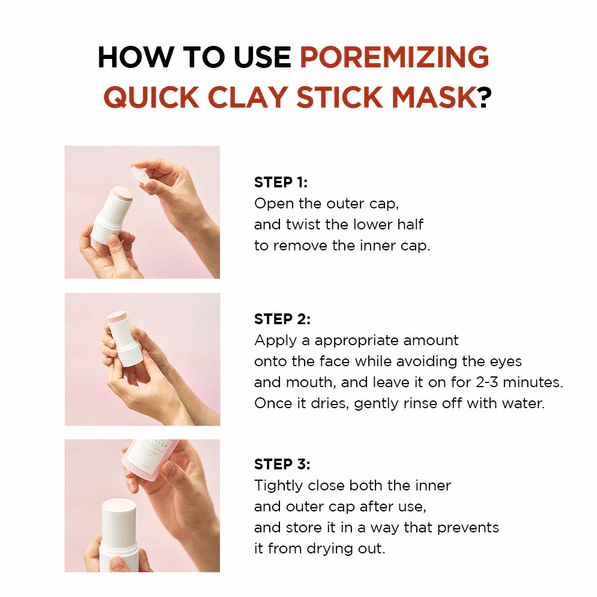 HOW TO USE POREMIZING QUICK CLAY STICK MASK?

STEP 1:
Open the outer cap, and twist the lower half to remove the inner cap.

STEP 2:
Apply a appropriate amount onto the face while avoiding the eyes and mouth, and leave it on for 2-3 minutes. Once it dries, gently rinse off with water.

STEP 3:
Tightly close both the inner and outer cap after use, and store it in a way that prevents it from drying out.