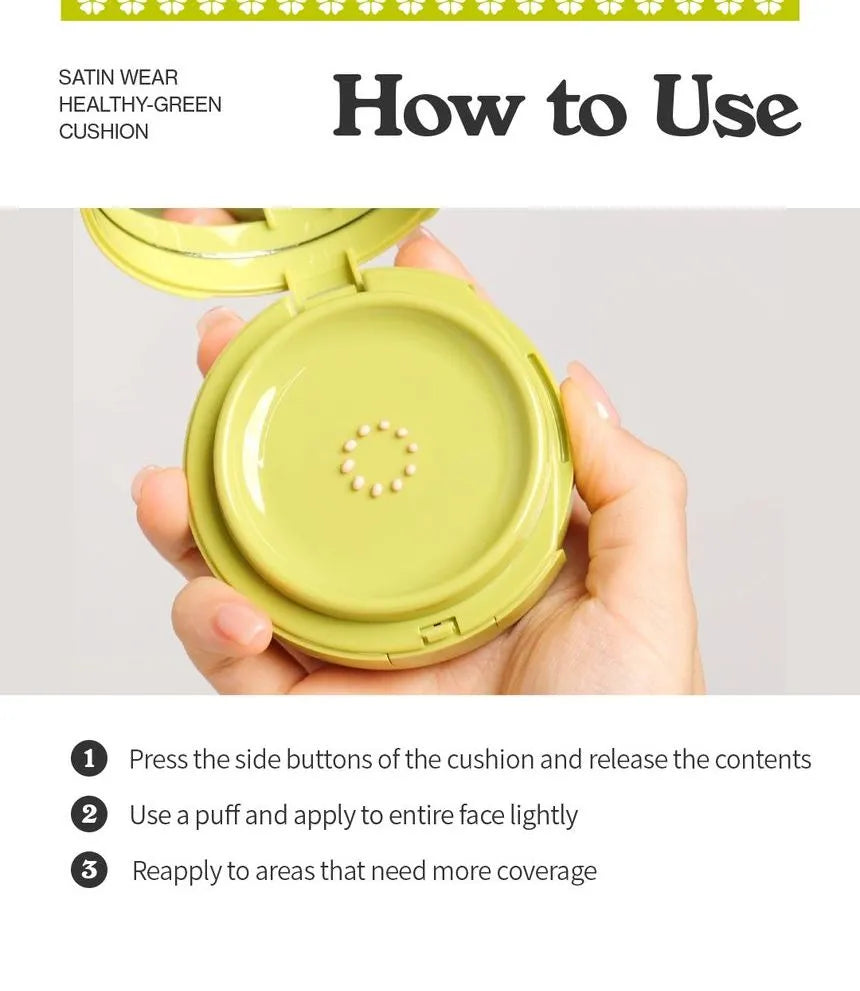 SATIN WEAR
HEALTHY-GREEN
CUSHION

How to Use

1 Press the side buttons of the cushion and release the contents

2 Use a puff and apply to entire face lightly

3 Reapply to areas that need more coverage