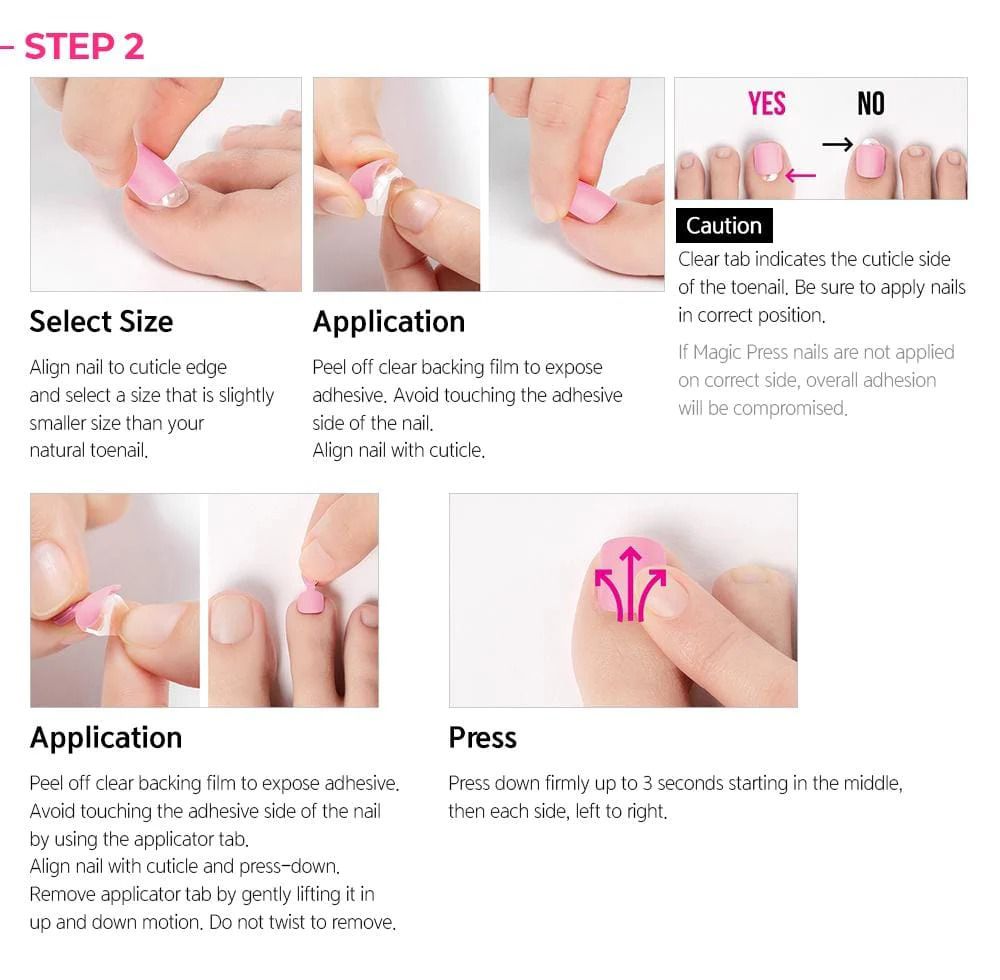 – STEP 2

Select Size

Align nail to cuticle edge and select a size that is slightly smaller size than your natural toenail.

Application

Peel off clear backing film to expose adhesive. Avoid touching the adhesive side of the nail.
Align nail with cuticle.

YES NO

Caution

Clear tab indicates the cuticle side of the toenail. Be sure to apply nails in correct position.

If Magic Press nails are not applied on correct side, overall adhesion will be compromised.

Application

Peel off clear backing film to expose adhesive. Avoid touching the adhesive side of the nail by using the applicator tab.
Align nail with cuticle and press-down.
Remove applicator tab by gently lifting it in up and down motion. Do not twist to remove.

Press

Press down firmly up to 3 seconds starting in the middle, then each side, left to right.