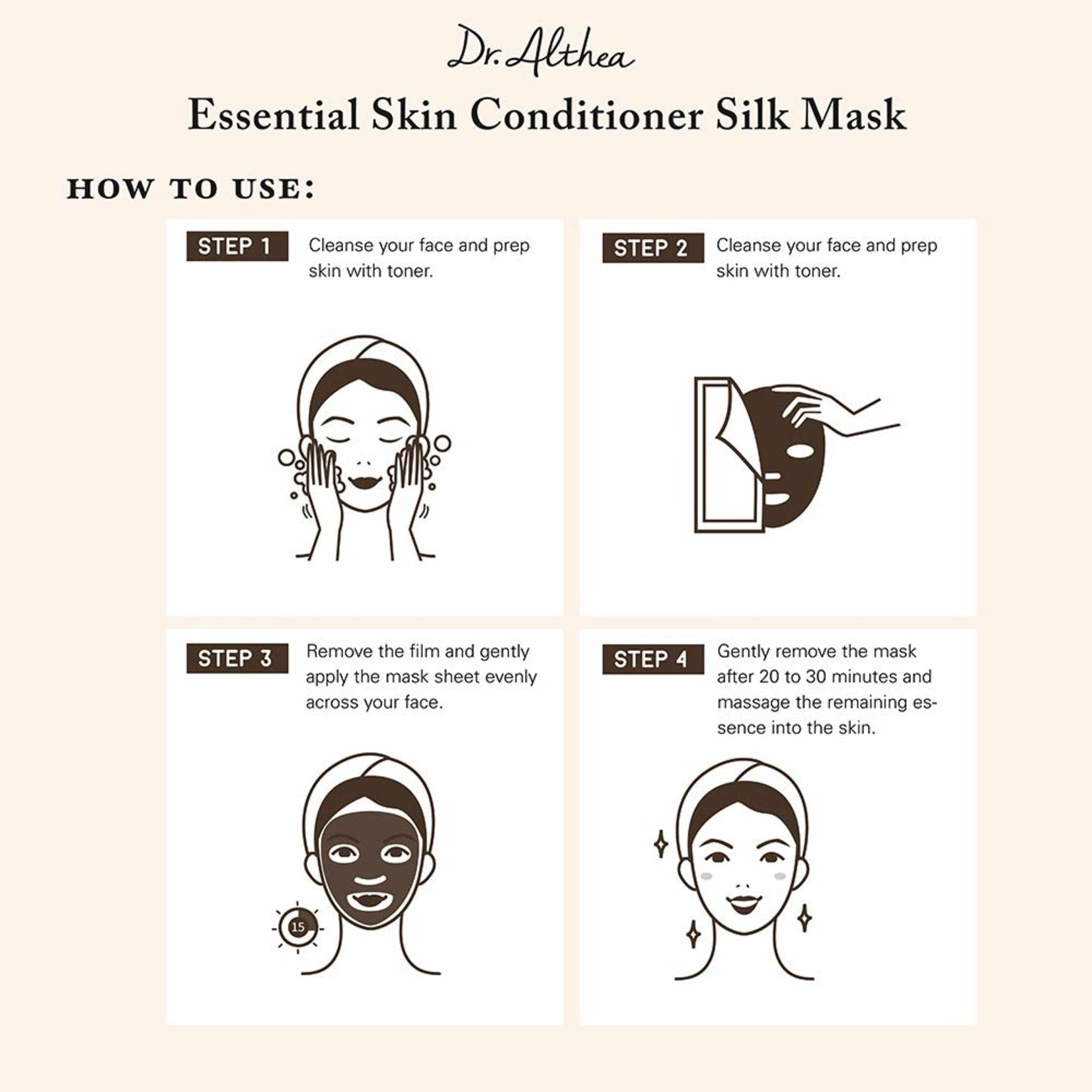 Dr. Althea

Essential Skin Conditioner Silk Mask

HOW TO USE:

STEP 1

Cleanse your face and prep skin with toner.

STEP 2

Cleanse your face and prep skin with toner.

STEP 3

Remove the film and gently apply the mask sheet evenly across your face.

15

STEP 4

Gently remove the mask after 20 to 30 minutes and massage the remaining essence into the skin.