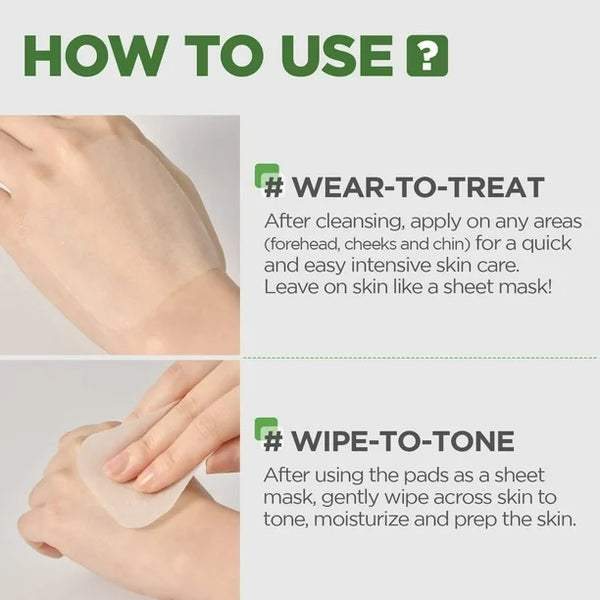 HOW TO USE ?

# WEAR-TO-TREAT

After cleansing, apply on any areas (forehead, cheeks and chin) for a quick and easy intensive skin care. Leave on skin like a sheet mask!

# WIPE-TO-TONE

After using the pads as a sheet mask, gently wipe across skin to tone, moisturize and prep the skin.